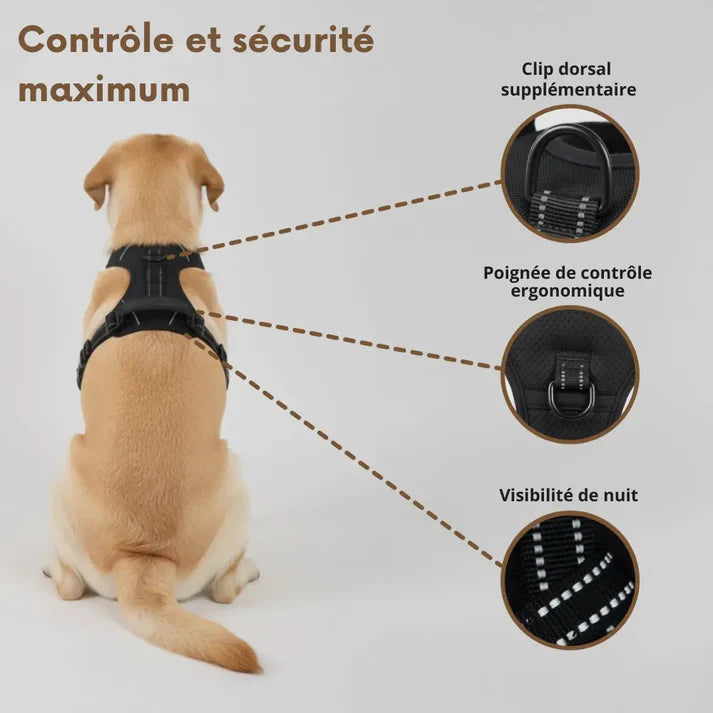 Contrôle et sécurité maximum

Clip dorsal supplémentaire

Poignée de contrôle ergonomique

Visibilité de nuit